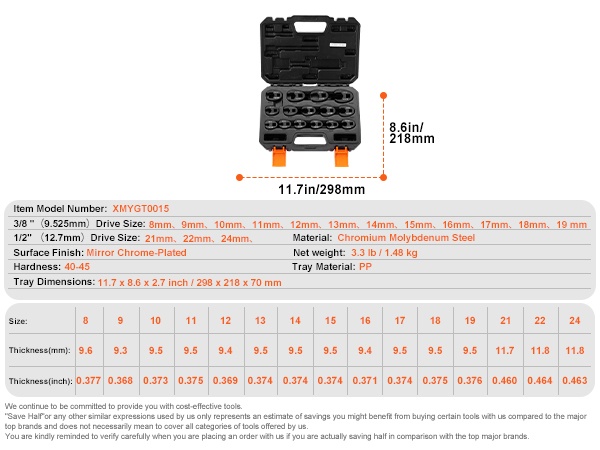 8.6in/ 218mm

11.7in/298mm

Item Model Number: XMYGT0015
3/8 "（9.525mm）Drive Size: 8mm、9mm、10mm、11mm、12mm、13mm、14mm、15mm、16mm、17mm、18mm、19 mm
1/2"（12.7mm）Drive Size: 21mm、22mm、24mm、
Material: Chromium Molybdenum Steel
Surface Finish: Mirror Chrome-Plated
Net weight: 3.3 lb / 1.48 kg
Hardness: 40-45
Tray Material: PP
Tray Dimensions: 11.7 x 8.6 x 2.7 inch / 298 x 218 x 70 mm

| Size: | 8 | 9 | 10 | 11 | 12 | 13 | 14 | 15 | 16 | 17 | 18 | 19 | 21 | 22 | 24 |
|---|---|---|---|---|---|---|---|---|---|---|---|---|---|---|---|
| Thickness(mm): | 9.6 | 9.3 | 9.5 | 9.5 | 9.4 | 9.5 | 9.5 | 9.5 | 9.4 | 9.5 | 9.5 | 9.5 | 11.7 | 11.8 | 11.8 |
| Thickness(inch): | 0.377 | 0.368 | 0.373 | 0.375 | 0.369 | 0.374 | 0.374 | 0.374 | 0.371 | 0.374 | 0.375 | 0.376 | 0.460 | 0.464 | 0.463 |

We continue to be committed to provide you with cost-effective tools.
"Save Half"or any other similar expressions used by us only represents an estimate of savings you might benefit from buying certain tools with us compared to the major top brands and does not necessarily mean to cover all categories of tools offered by us.
You are kindly reminded to verify carefully when you are placing an order with us if you are actually saving half in comparison with the top major brands.