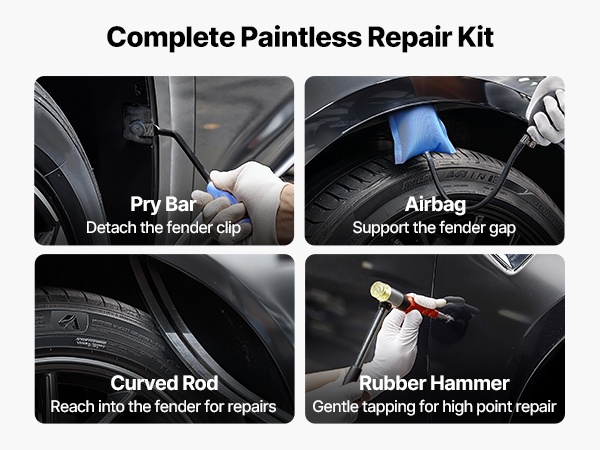 Complete Paintless Repair Kit

Pry Bar
Detach the fender clip

Airbag
Support the fender gap

Curved Rod
Reach into the fender for repairs

Rubber Hammer
Gentle tapping for high point repair