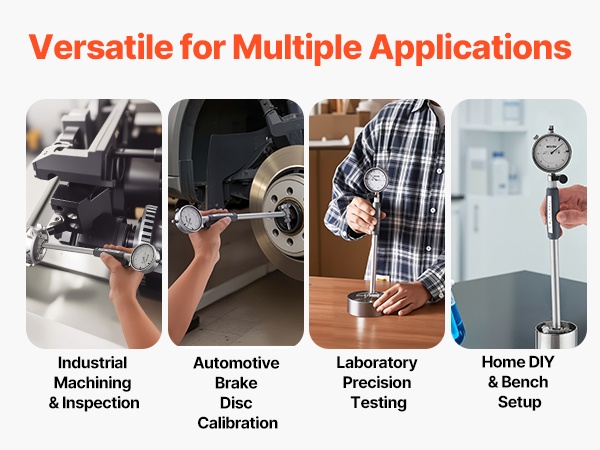 Versatile for Multiple Applications

Industrial Machining & Inspection

Automotive Brake Disc Calibration

Laboratory Precision Testing

Home DIY & Bench Setup