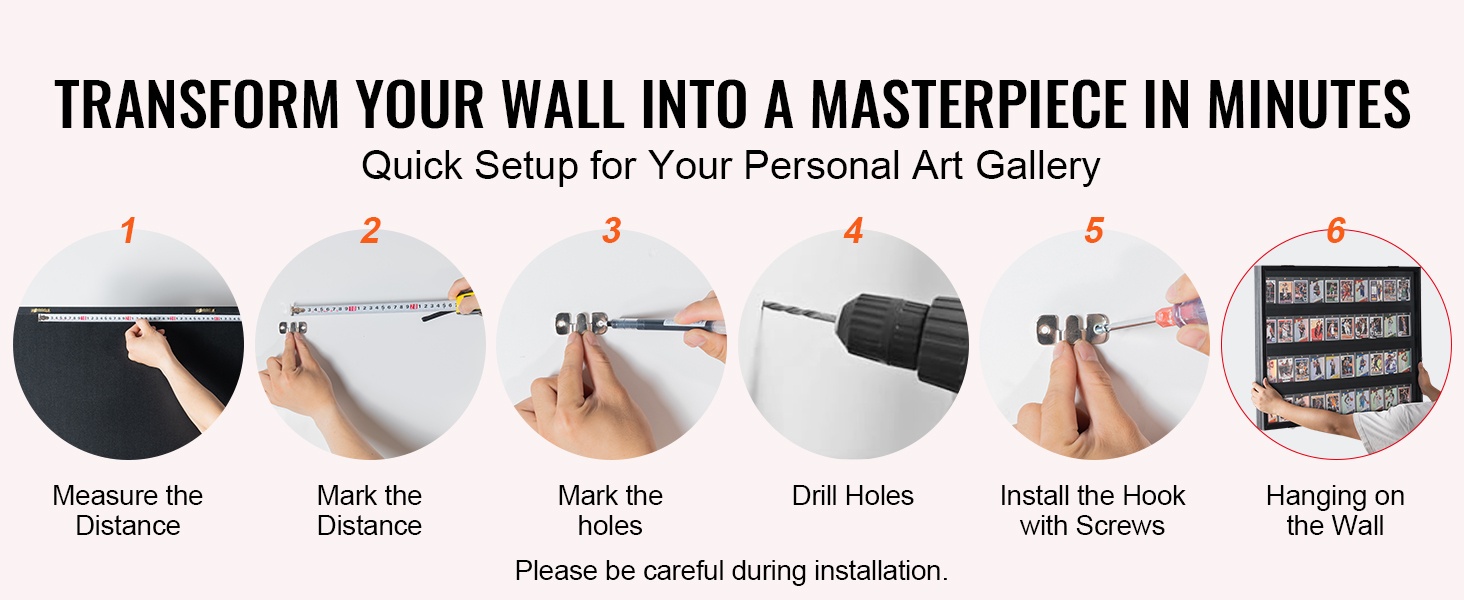 TRANSFORM YOUR WALL INTO A MASTERPIECE IN MINUTES
Quick Setup for Your Personal Art Gallery

1
Measure the Distance

2
Mark the Distance

3
Mark the holes

4
Drill Holes

5
Install the Hook with Screws

6
Hanging on the Wall

Please be careful during installation.