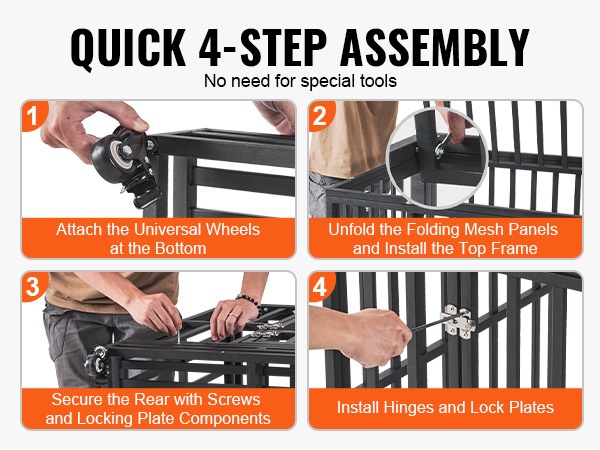 QUICK 4-STEP ASSEMBLY
No need for special tools

1
Attach the Universal Wheels at the Bottom

2
Unfold the Folding Mesh Panels and Install the Top Frame

3
Secure the Rear with Screws and Locking Plate Components

4
Install Hinges and Lock Plates