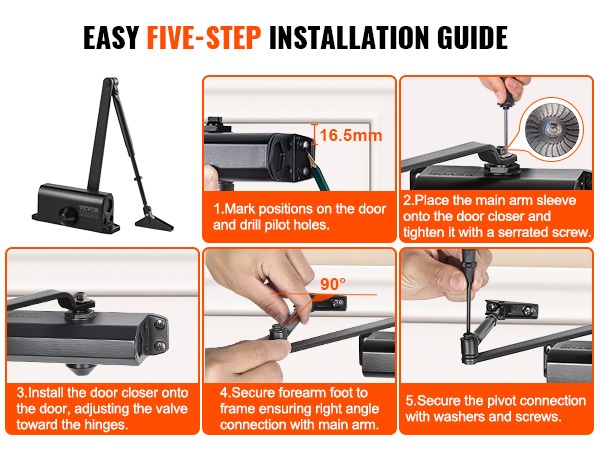 EASY FIVE-STEP INSTALLATION GUIDE

VEVOR

16.5mm

1.Mark positions on the door and drill pilot holes.

2.Place the main arm sleeve onto the door closer and tighten it with a serrated screw.

3.Install the door closer onto the door, adjusting the valve toward the hinges.

90°

4.Secure forearm foot to frame ensuring right angle connection with main arm.

5.Secure the pivot connection with washers and screws.