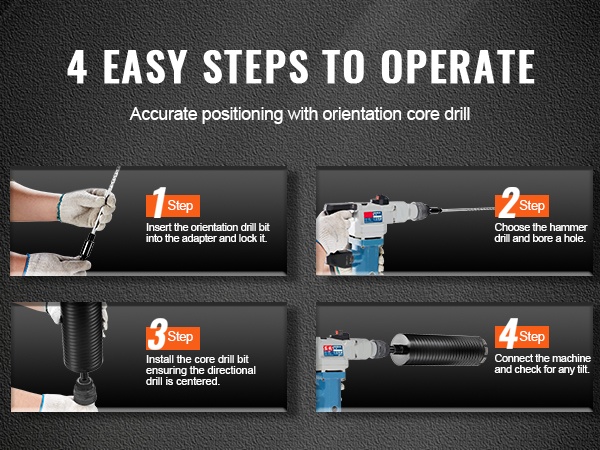 4 EASY STEPS TO OPERATE

Accurate positioning with orientation core drill

1 Step
Insert the orientation drill bit into the adapter and lock it.

2 Step
Choose the hammer drill and bore a hole.

3 Step
Install the core drill bit ensuring the directional drill is centered.

4 Step
Connect the machine and check for any tilt.