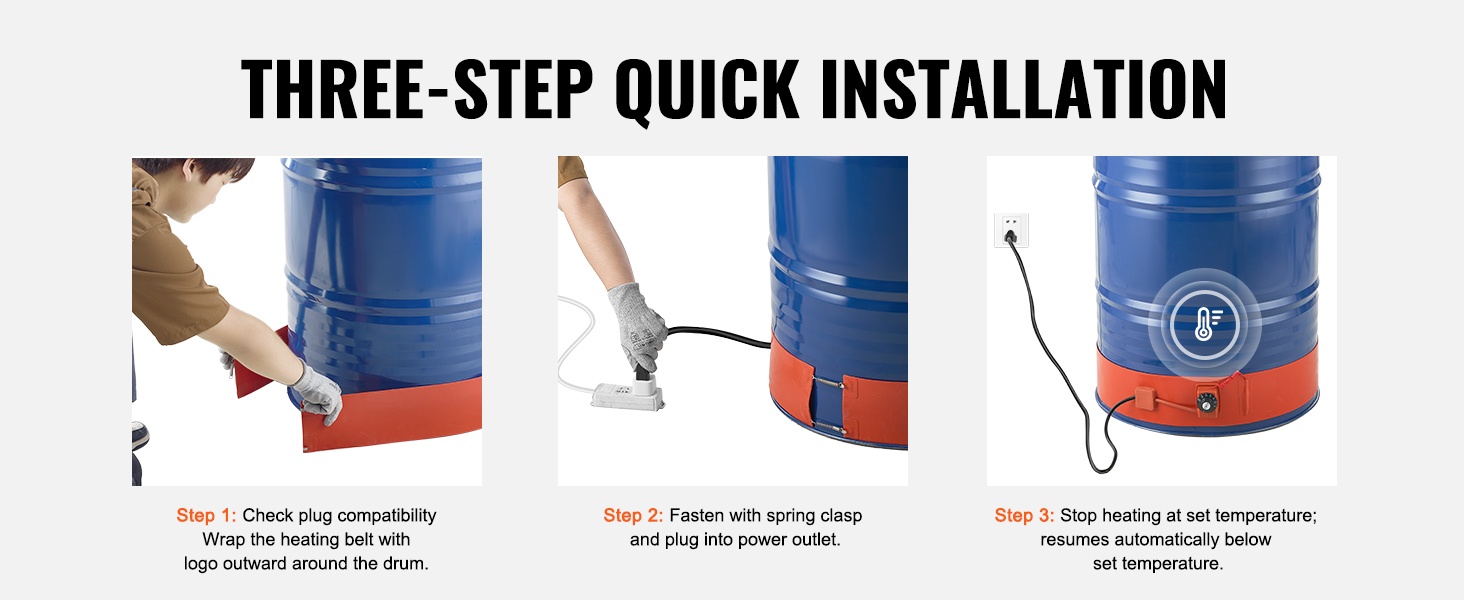 THREE-STEP QUICK INSTALLATION

Step 1: Check plug compatibility Wrap the heating belt with logo outward around the drum.

Step 2: Fasten with spring clasp and plug into power outlet.

Step 3: Stop heating at set temperature; resumes automatically below set temperature.