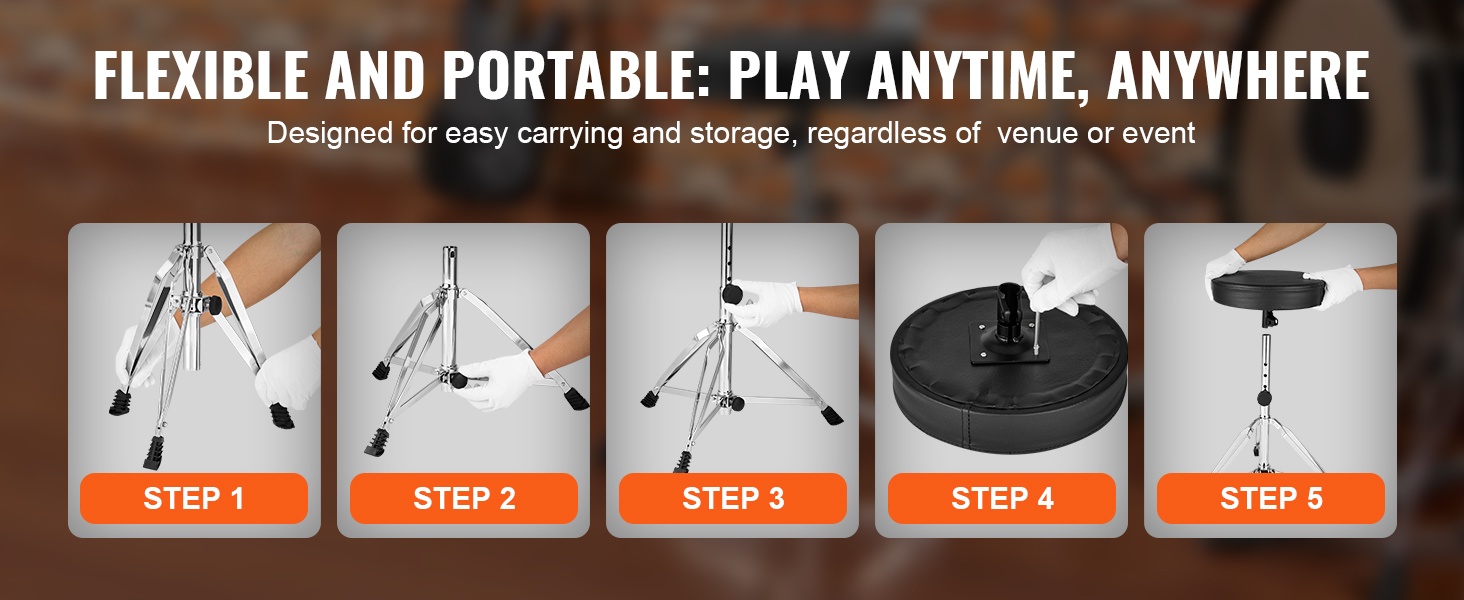 FLEXIBLE AND PORTABLE: PLAY ANYTIME, ANYWHERE

Designed for easy carrying and storage, regardless of venue or event

STEP 1

STEP 2

STEP 3

STEP 4

STEP 5