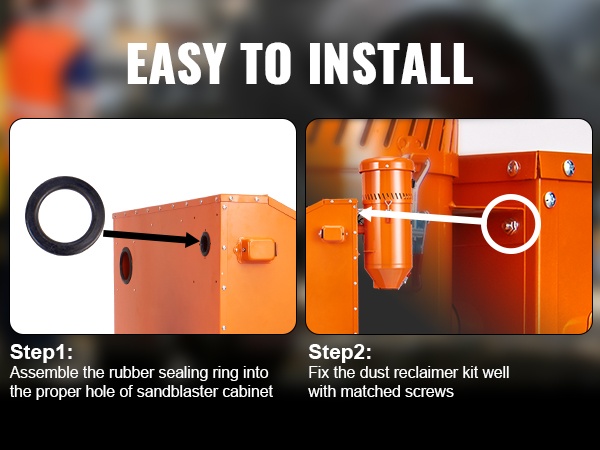 EASY TO INSTALL

Step1:
Assemble the rubber sealing ring into the proper hole of sandblaster cabinet

Step2:
Fix the dust reclaimer kit well with matched screws