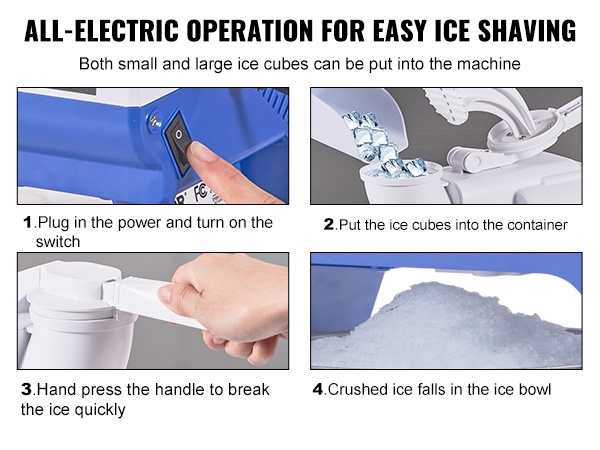 ALL-ELECTRIC OPERATION FOR EASY ICE SHAVING

Both small and large ice cubes can be put into the machine

1.Plug in the power and turn on the switch

2.Put the ice cubes into the container

3.Hand press the handle to break the ice quickly

4.Crushed ice falls in the ice bowl