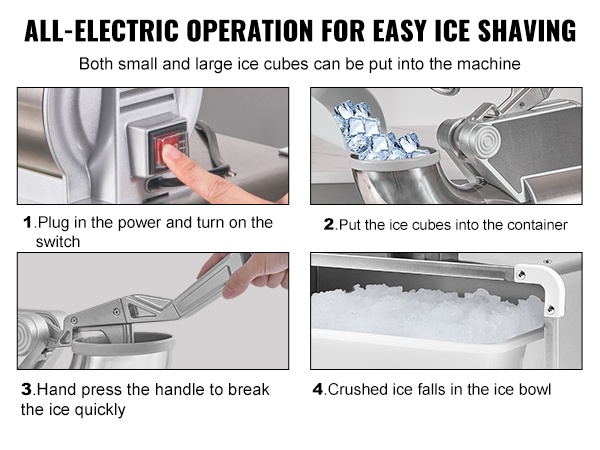 ALL-ELECTRIC OPERATION FOR EASY ICE SHAVING

Both small and large ice cubes can be put into the machine

1.Plug in the power and turn on the switch

2.Put the ice cubes into the container

3.Hand press the handle to break the ice quickly

4.Crushed ice falls in the ice bowl