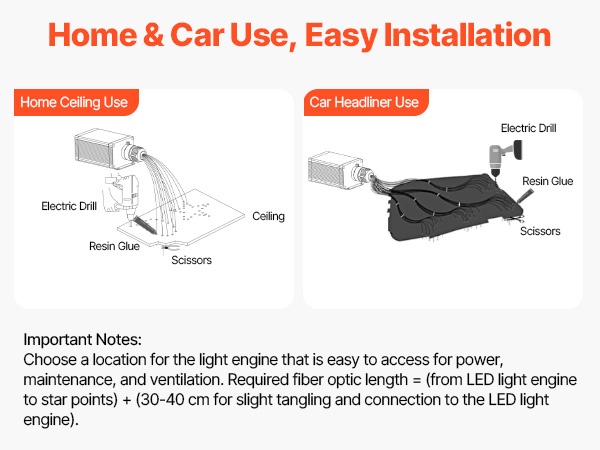 Home & Car Use, Easy Installation

Home Ceiling Use

Electric Drill

Ceiling

Resin Glue

Scissors

Car Headliner Use

Electric Drill

Resin Glue

Scissors

Important Notes:
Choose a location for the light engine that is easy to access for power, maintenance, and ventilation. Required fiber optic length = (from LED light engine to star points) + (30-40 cm for slight tangling and connection to the LED light engine).