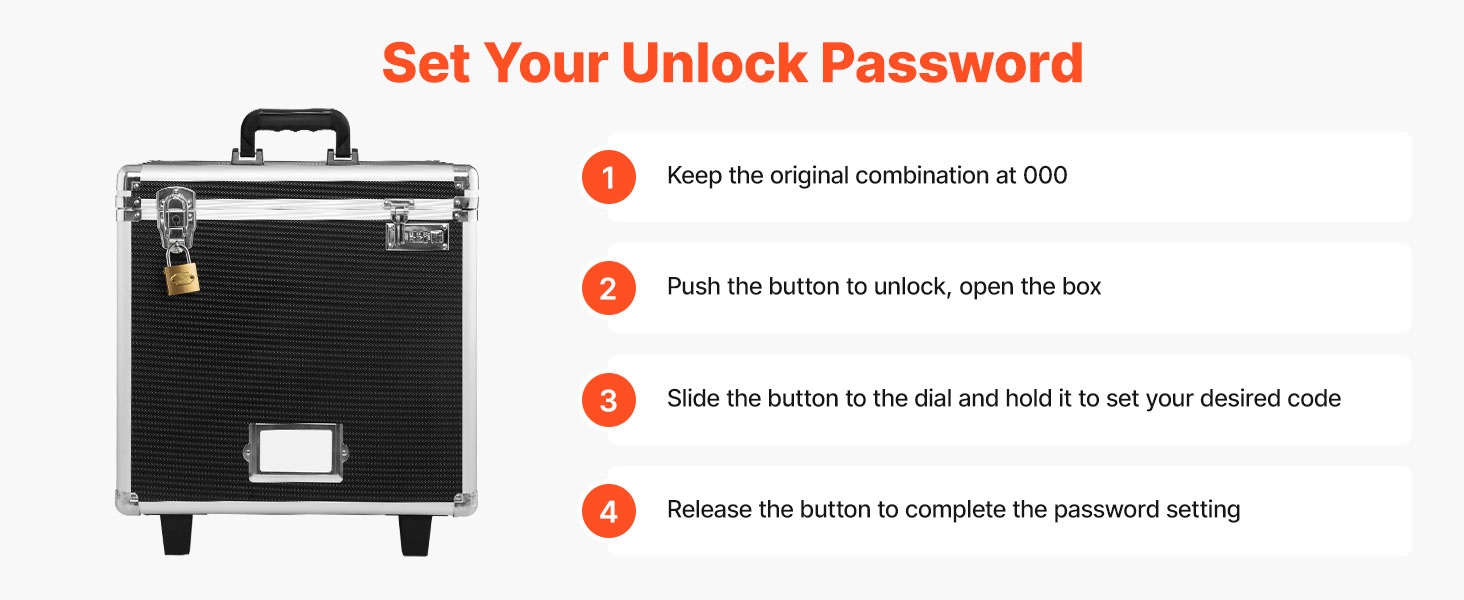 Set Your Unlock Password

1 Keep the original combination at 000

2 Push the button to unlock, open the box

3 Slide the button to the dial and hold it to set your desired code

4 Release the button to complete the password setting