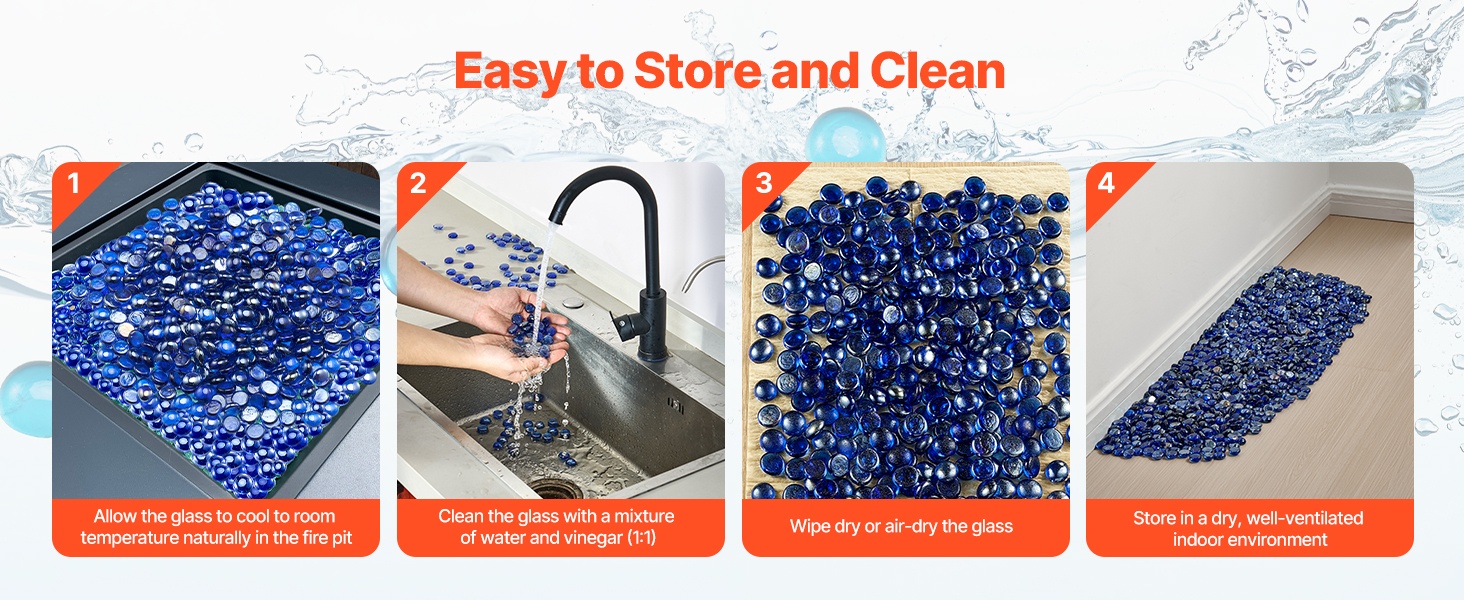 Easy to Store and Clean

1

Allow the glass to cool to room temperature naturally in the fire pit

2

Clean the glass with a mixture of water and vinegar (1:1)

3

Wipe dry or air-dry the glass

4

Store in a dry, well-ventilated indoor environment