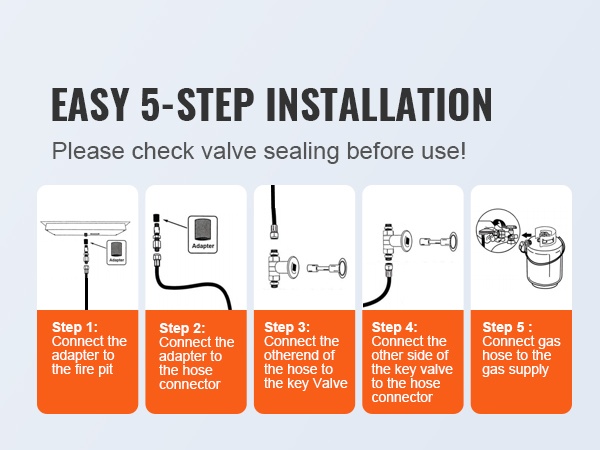 EASY 5-STEP INSTALLATION

Please check valve sealing before use!

Adapter

Step 1:
Connect the adapter to the fire pit

Adapter

Step 2:
Connect the adapter to the hose connector

Step 3:
Connect the otherend of the hose to the key Valve

Step 4:
Connect the other side of the key valve to the hose connector

Step 5 :
Connect gas hose to the gas supply