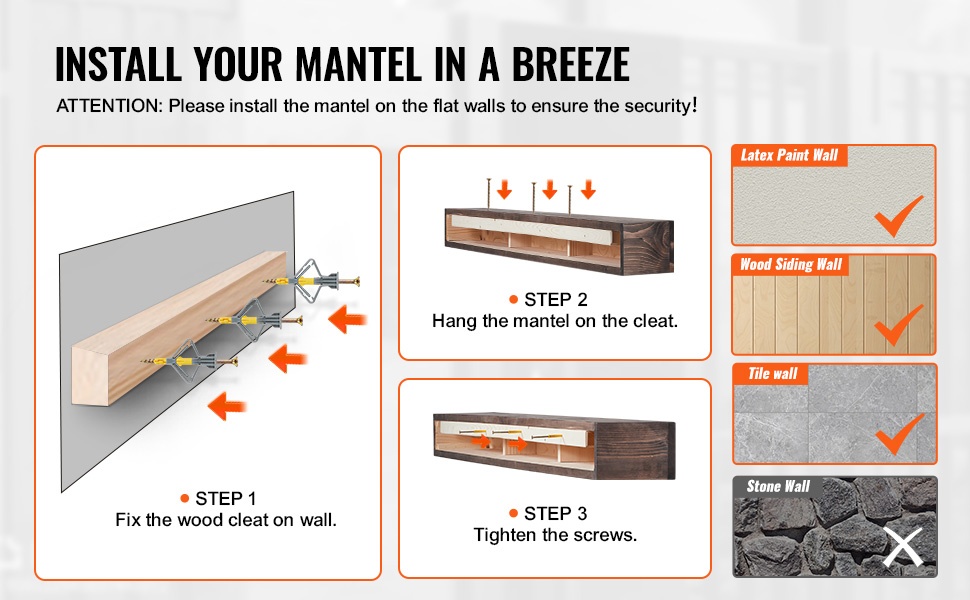 INSTALL YOUR MANTEL IN A BREEZE

ATTENTION: Please install the mantel on the flat walls to ensure the security!

● STEP 1
Fix the wood cleat on wall.

● STEP 2
Hang the mantel on the cleat.

● STEP 3
Tighten the screws.

Latex Paint Wall

Wood Siding Wall

Tile wall

Stone Wall