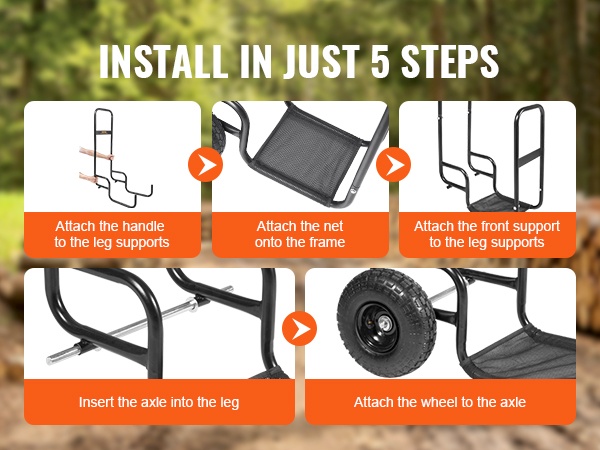 INSTALL IN JUST 5 STEPS

Attach the handle to the leg supports

Attach the net onto the frame

Attach the front support to the leg supports

Insert the axle into the leg

Attach the wheel to the axle