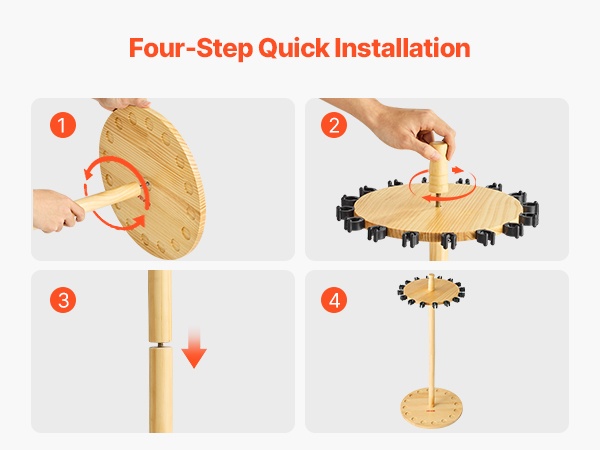 Four-Step Quick Installation

1

2

3

4