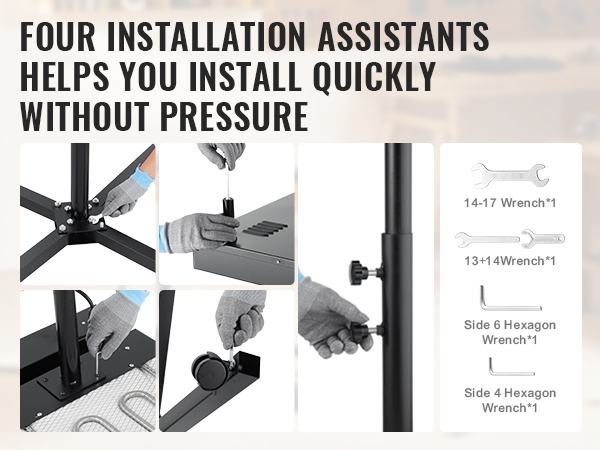 FOUR INSTALLATION ASSISTANTS HELPS YOU INSTALL QUICKLY WITHOUT PRESSURE

14-17 Wrench*1

13+14Wrench*1

Side 6 Hexagon Wrench*1

Side 4 Hexagon Wrench*1