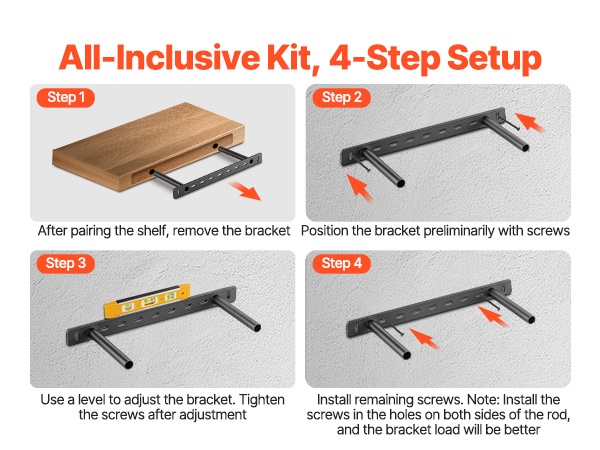 All-Inclusive Kit, 4-Step Setup

Step 1

After pairing the shelf, remove the bracket

Step 2

Position the bracket preliminarily with screws

Step 3

Use a level to adjust the bracket. Tighten the screws after adjustment

Step 4

Install remaining screws. Note: Install the screws in the holes on both sides of the rod, and the bracket load will be better