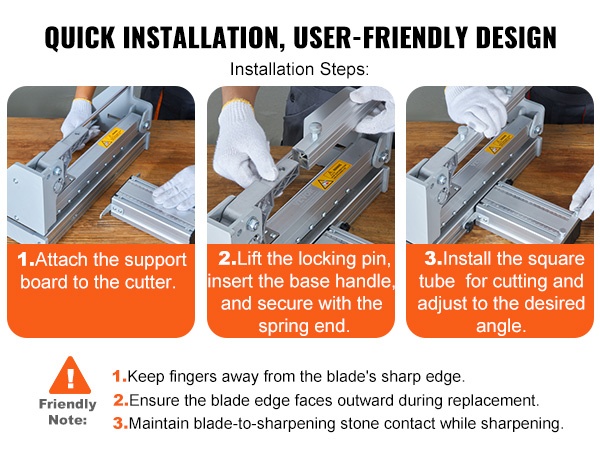 QUICK INSTALLATION, USER-FRIENDLY DESIGN

Installation Steps:

1.Attach the support board to the cutter.

2.Lift the locking pin, insert the base handle, and secure with the spring end.

3.Install the square tube for cutting and adjust to the desired angle.

Friendly Note:

1.Keep fingers away from the blade's sharp edge.

2.Ensure the blade edge faces outward during replacement.

3.Maintain blade-to-sharpening stone contact while sharpening.