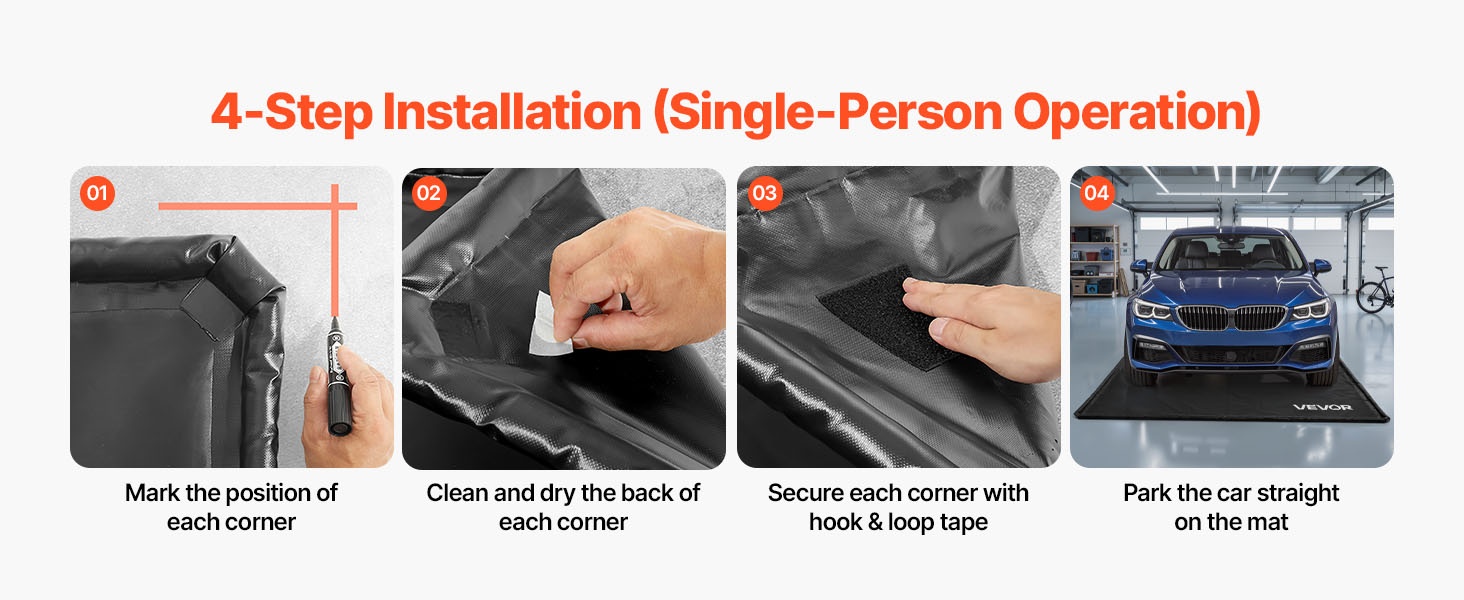 4-Step Installation (Single-Person Operation)

01

Mark the position of each corner

02

Clean and dry the back of each corner

03

Secure each corner with hook & loop tape

04

VEVOR

Park the car straight on the mat