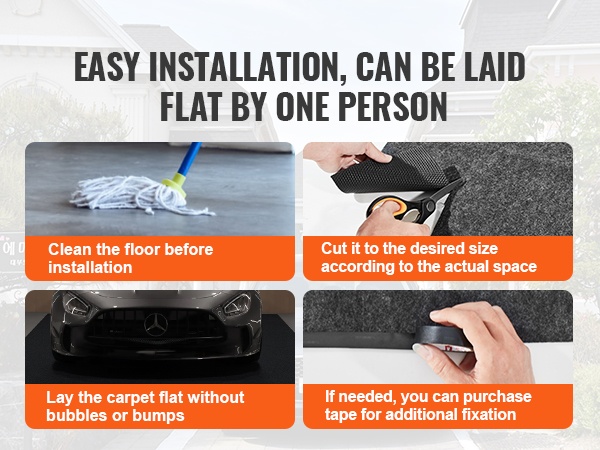 EASY INSTALLATION, CAN BE LAID FLAT BY ONE PERSON

Clean the floor before installation

Cut it to the desired size according to the actual space

Lay the carpet flat without bubbles or bumps

If needed, you can purchase tape for additional fixation