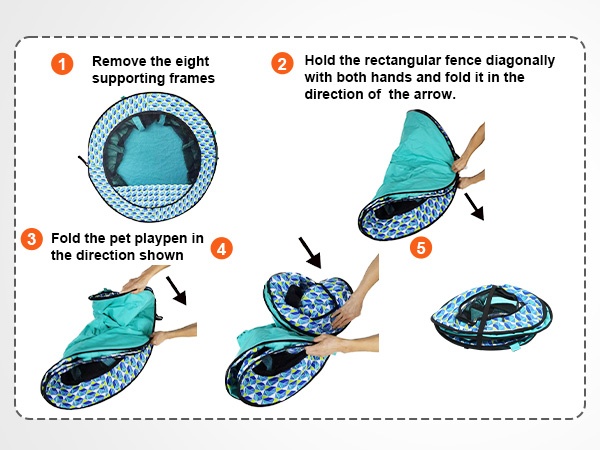 1 Remove the eight supporting frames

2 Hold the rectangular fence diagonally with both hands and fold it in the direction of  the arrow.

3 Fold the pet playpen in the direction shown

4

5