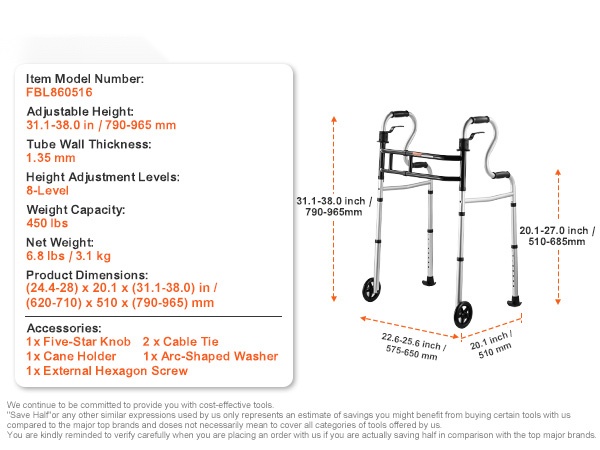 Item Model Number:
FBL860516

Adjustable Height:
31.1-38.0 in / 790-965 mm

Tube Wall Thickness:
1.35 mm

Height Adjustment Levels:
8-Level

Weight Capacity:
450 lbs

Net Weight:
6.8 lbs / 3.1 kg

Product Dimensions:
(24.4-28) x 20.1 x (31.1-38.0) in / (620-710) x 510 x (790-965) mm

Accessories:
1x Five-Star Knob 2 x Cable Tie
1x Cane Holder 1x Arc-Shaped Washer
1x External Hexagon Screw

31.1-38.0 inch / 790-965mm

20.1-27.0 inch / 510-685mm

22.6-25.6 inch / 575-650 mm

20.1 inch / 510 mm

We continue to be committed to provide you with cost-effective tools.
"Save Half"or any other similar expressions used by us only represents an estimate of savings you might benefit from buying certain tools with us compared to the major top brands and doses not necessarily mean to cover all categories of tools offered by us.
You are kindly reminded to verify carefully when you are placing an order with us if you are actually saving half in comparison with the top major brands.