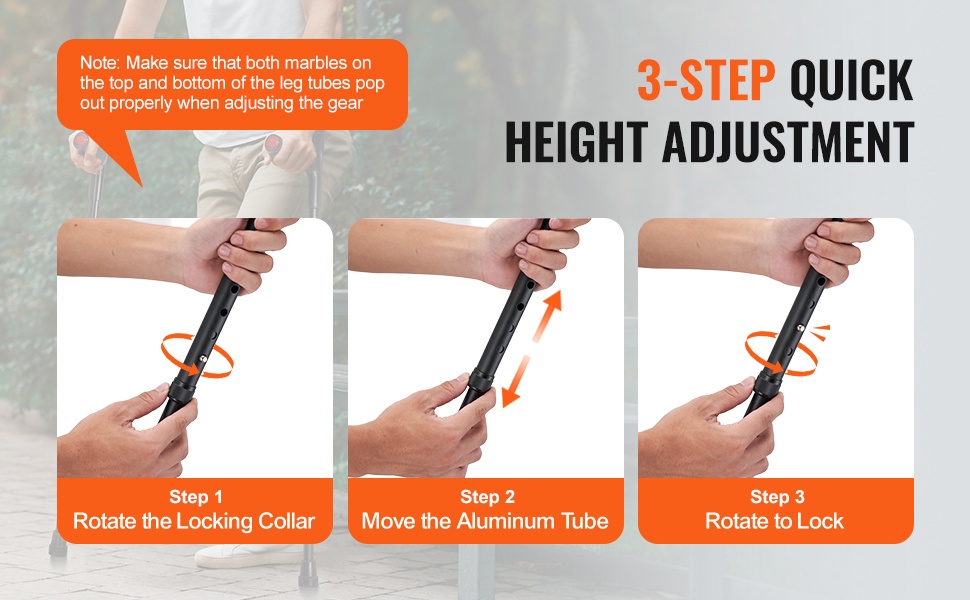 Note: Make sure that both marbles on the top and bottom of the leg tubes pop out properly when adjusting the gear

3-STEP QUICK HEIGHT ADJUSTMENT

Step 1
Rotate the Locking Collar

Step 2
Move the Aluminum Tube

Step 3
Rotate to Lock