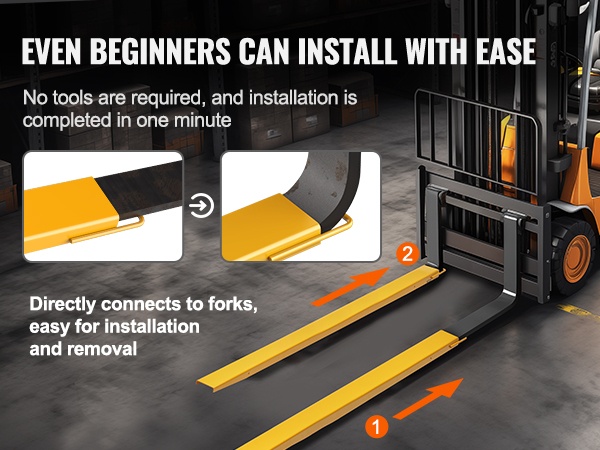 EVEN BEGINNERS CAN INSTALL WITH EASE

No tools are required, and installation is completed in one minute

2

Directly connects to forks, easy for installation and removal

1