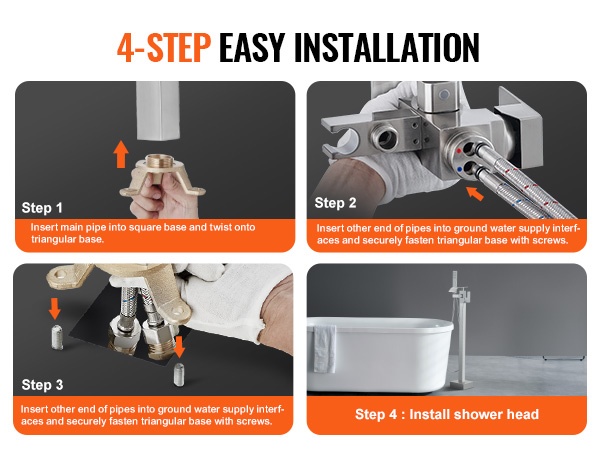 4-STEP EASY INSTALLATION

Step 1

Insert main pipe into square base and twist onto triangular base.

Step 2

Insert other end of pipes into ground water supply interfaces and securely fasten triangular base with screws.

Step 3

Insert other end of pipes into ground water supply interfaces and securely fasten triangular base with screws.

Step 4 : Install shower head