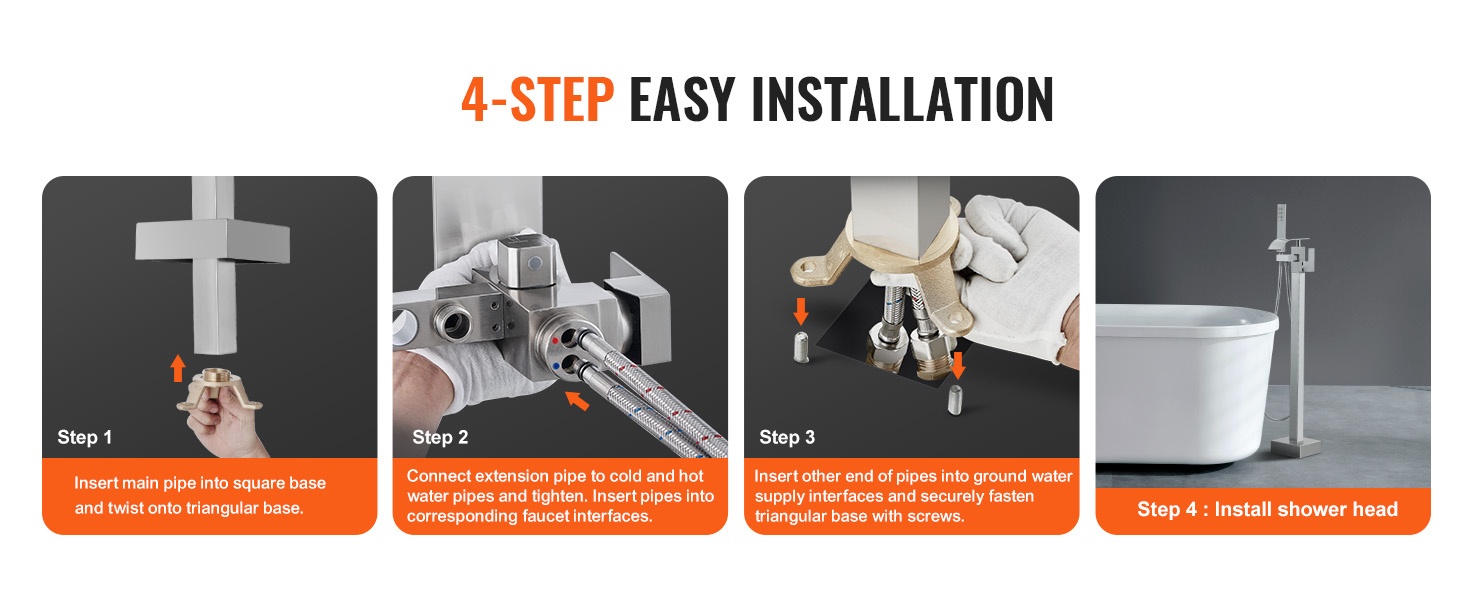 4-STEP EASY INSTALLATION

Step 1

Insert main pipe into square base and twist onto triangular base.

Step 2

Connect extension pipe to cold and hot water pipes and tighten. Insert pipes into corresponding faucet interfaces.

Step 3

Insert other end of pipes into ground water supply interfaces and securely fasten triangular base with screws.

Step 4 : Install shower head