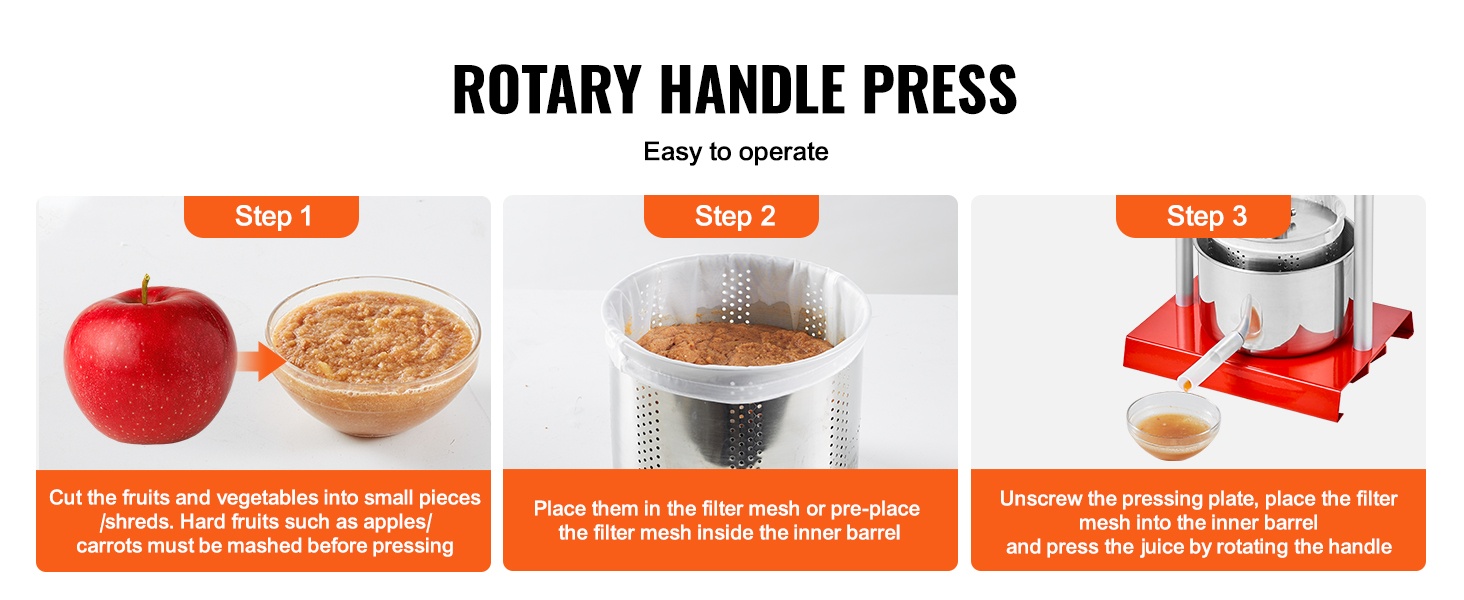 ROTARY HANDLE PRESS

Easy to operate

Step 1

Cut the fruits and vegetables into small pieces /shreds. Hard fruits such as apples/ carrots must be mashed before pressing

Step 2

Place them in the filter mesh or pre-place the filter mesh inside the inner barrel

Step 3

Unscrew the pressing plate, place the filter mesh into the inner barrel and press the juice by rotating the handle