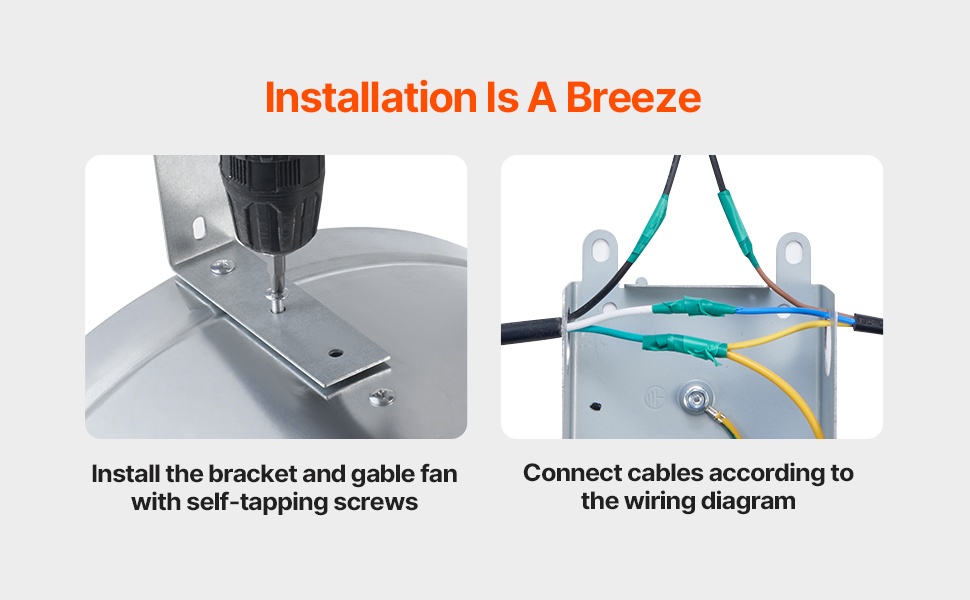 Installation Is A Breeze

Install the bracket and gable fan with self-tapping screws

Connect cables according to the wiring diagram