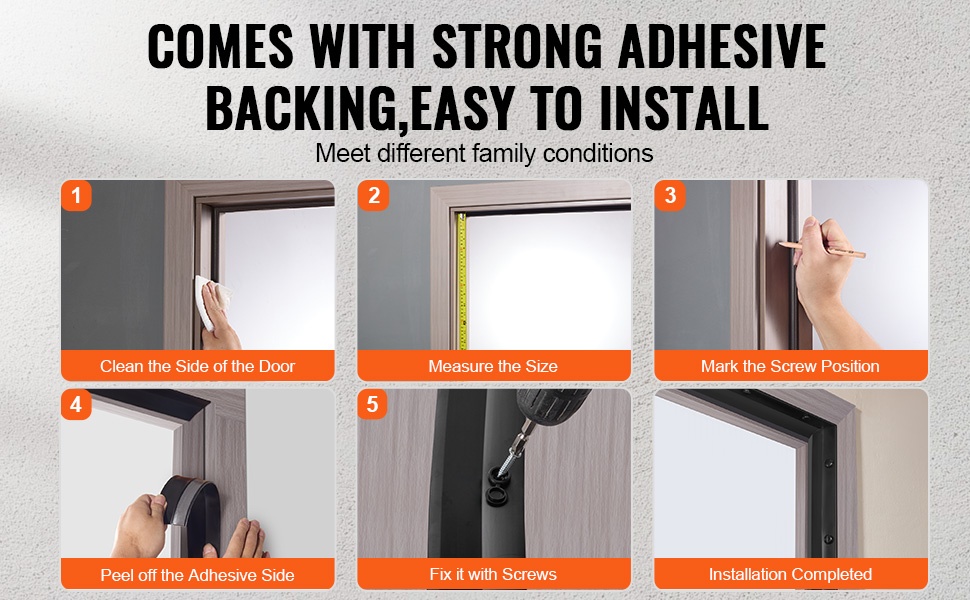 COMES WITH STRONG ADHESIVE BACKING,EASY TO INSTALL

Meet different family conditions

1
Clean the Side of the Door

2
Measure the Size

3
Mark the Screw Position

4
Peel off the Adhesive Side

5
Fix it with Screws

Installation Completed