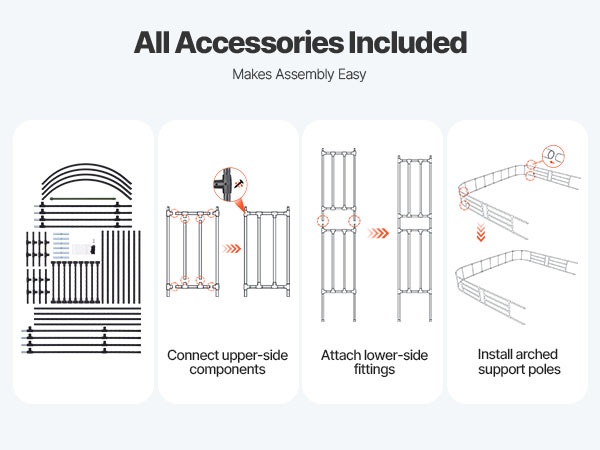 All Accessories Included

Makes Assembly Easy

Connect upper-side components

Attach lower-side fittings

Install arched support poles