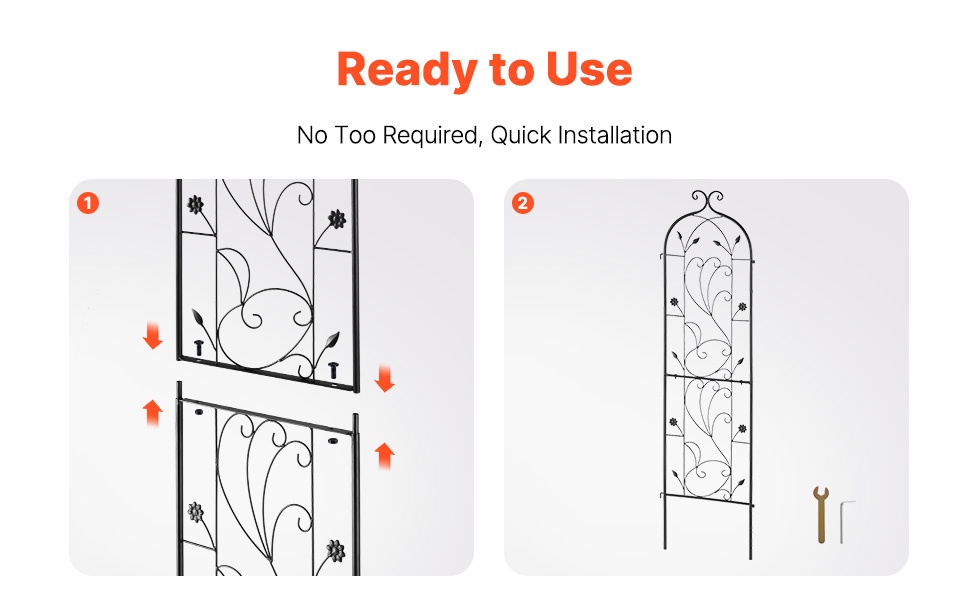 Ready to Use

No Too Required, Quick Installation

1

2