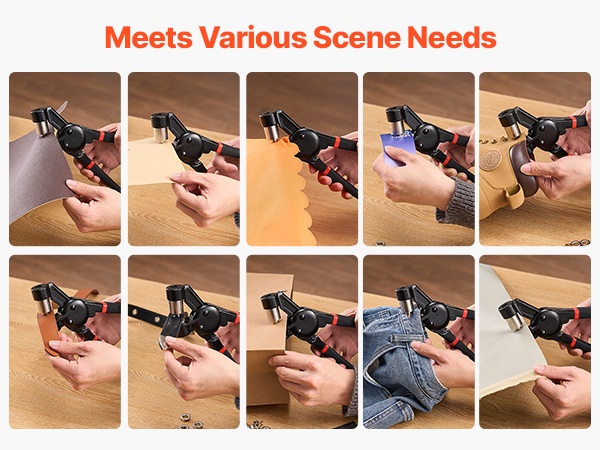 Meets Various Scene Needs