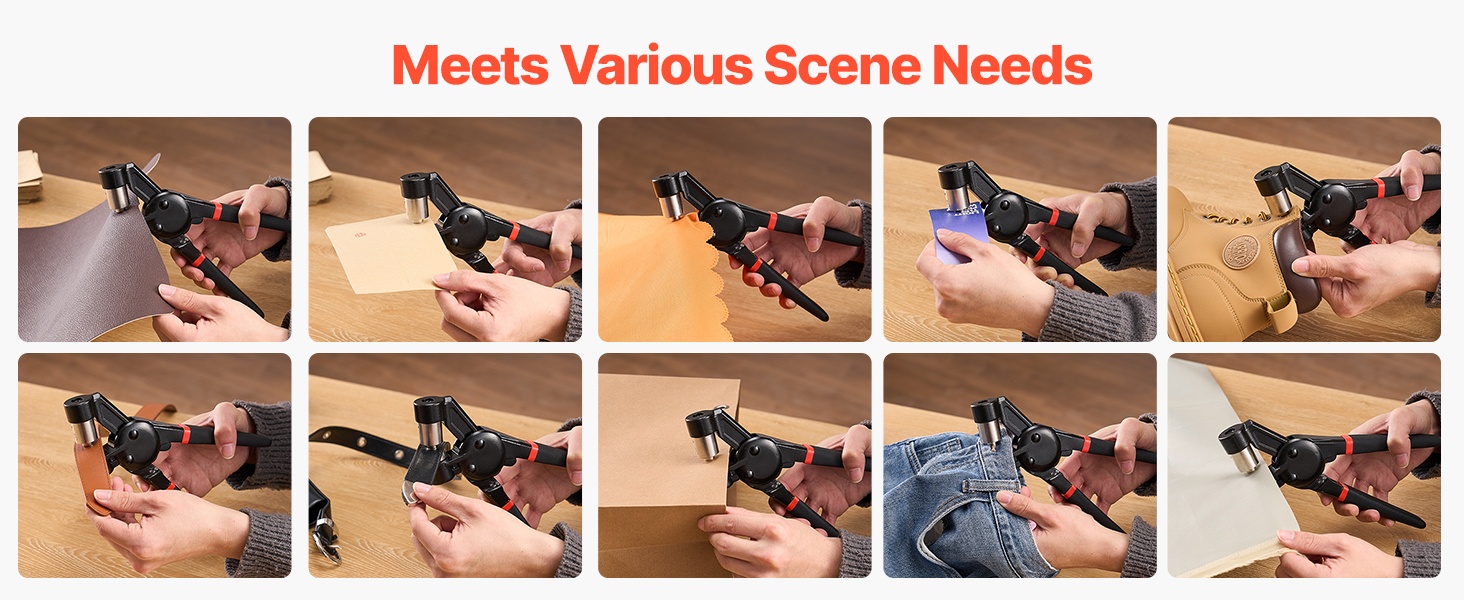 Meets Various Scene Needs