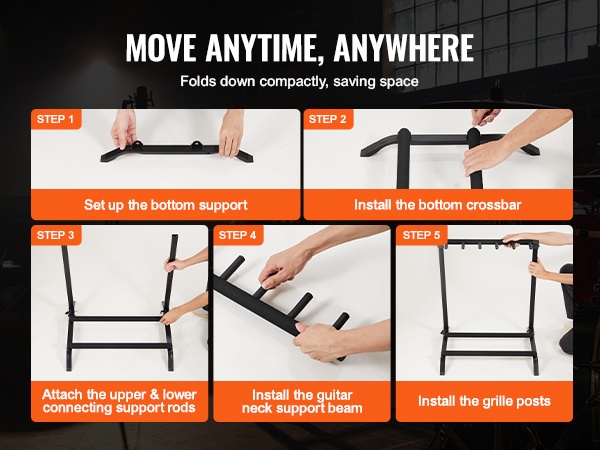 MOVE ANYTIME, ANYWHERE

Folds down compactly, saving space

STEP 1

Set up the bottom support

STEP 2

Install the bottom crossbar

STEP 3

Attach the upper & lower connecting support rods

STEP 4

Install the guitar neck support beam

STEP 5

Install the grille posts