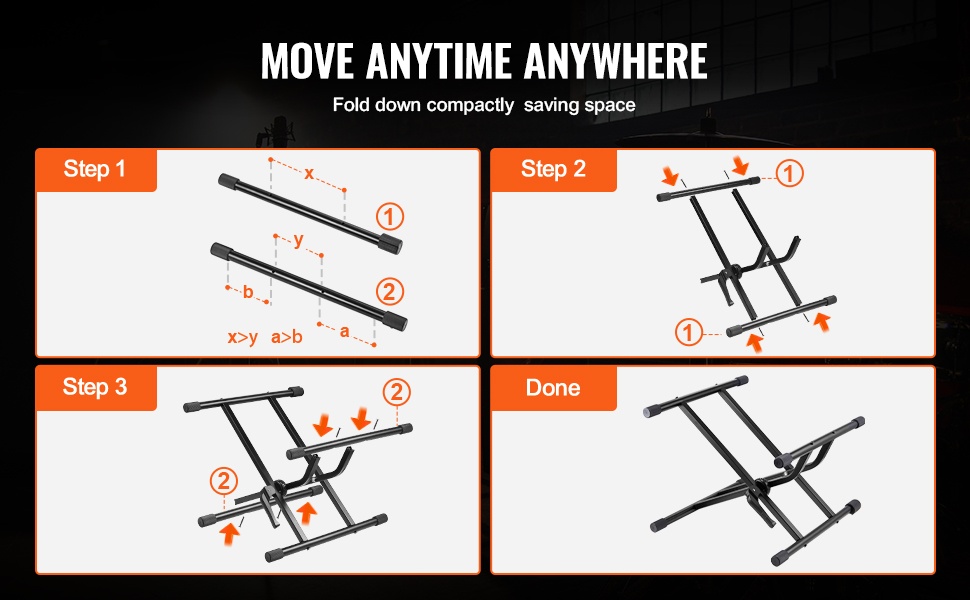 MOVE ANYTIME ANYWHERE

Fold down compactly saving space

Step 1

x

1

y

b

2

a

x>y a>b

Step 2

1

1

Step 3

2

2

Done