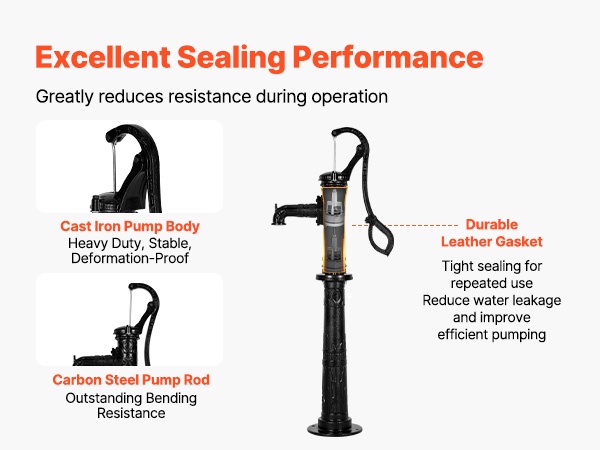 Excellent Sealing Performance

Greatly reduces resistance during operation

Cast Iron Pump Body
Heavy Duty, Stable, Deformation-Proof

Carbon Steel Pump Rod
Outstanding Bending Resistance

Durable Leather Gasket

Tight sealing for repeated use
Reduce water leakage and improve efficient pumping