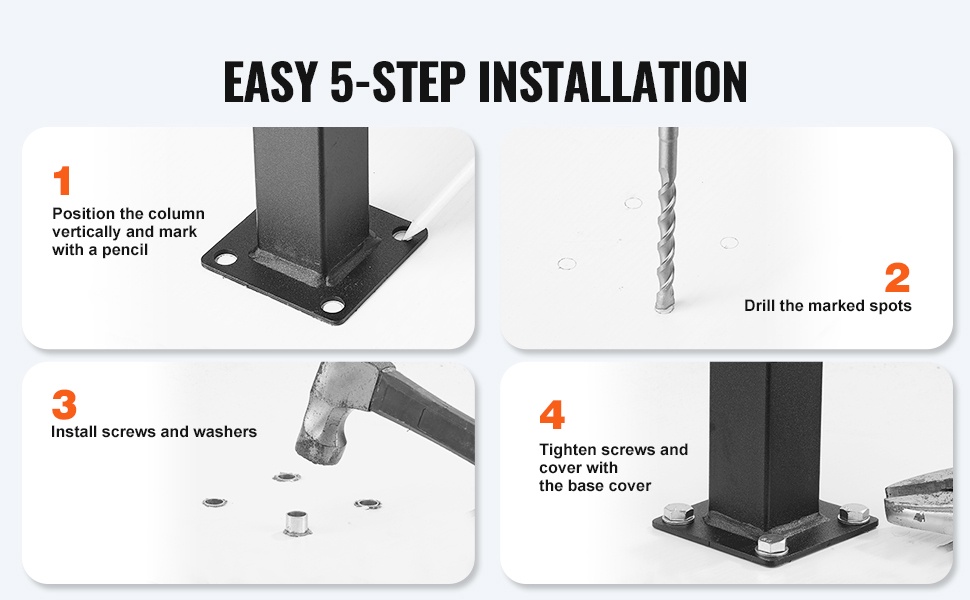 EASY 5-STEP INSTALLATION

1
Position the column vertically and mark with a pencil

2
Drill the marked spots

3
Install screws and washers

4
Tighten screws and cover with the base cover