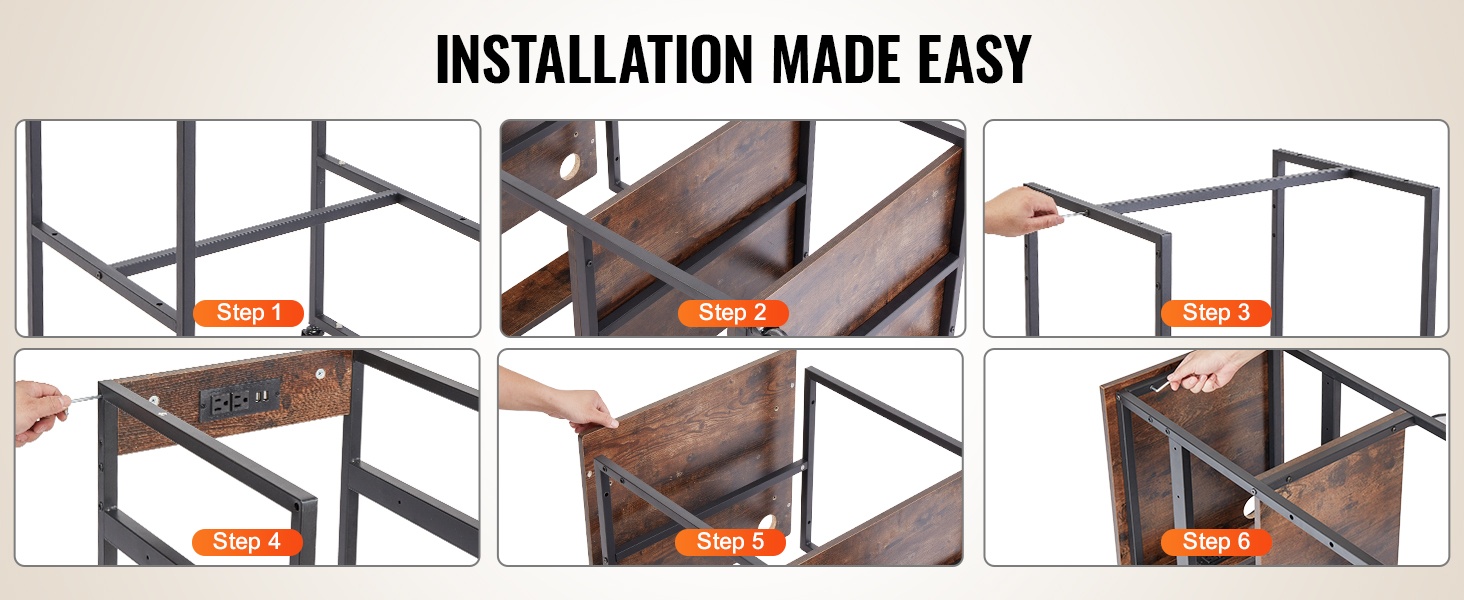 INSTALLATION MADE EASY

Step 1

Step 2

Step 3

Step 4

Step 5

Step 6