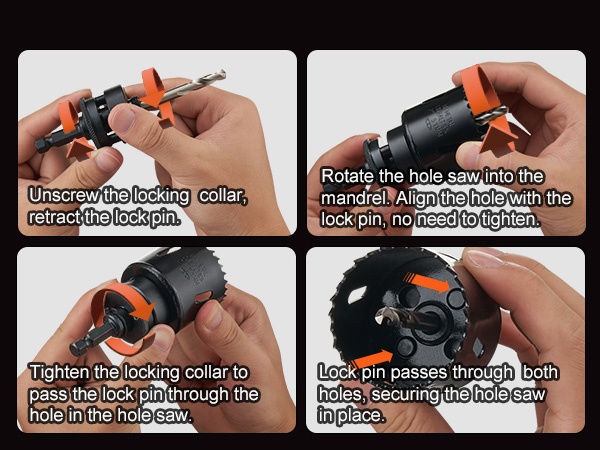 Unscrew the locking  collar, retract the lock pin.

Rotate the hole saw into the mandrel. Align the hole with the lock pin, no need to tighten.

Tighten the locking collar to pass the lock pin through the hole in the hole saw.

Lock pin passes through  both holes, securing the hole saw in place.