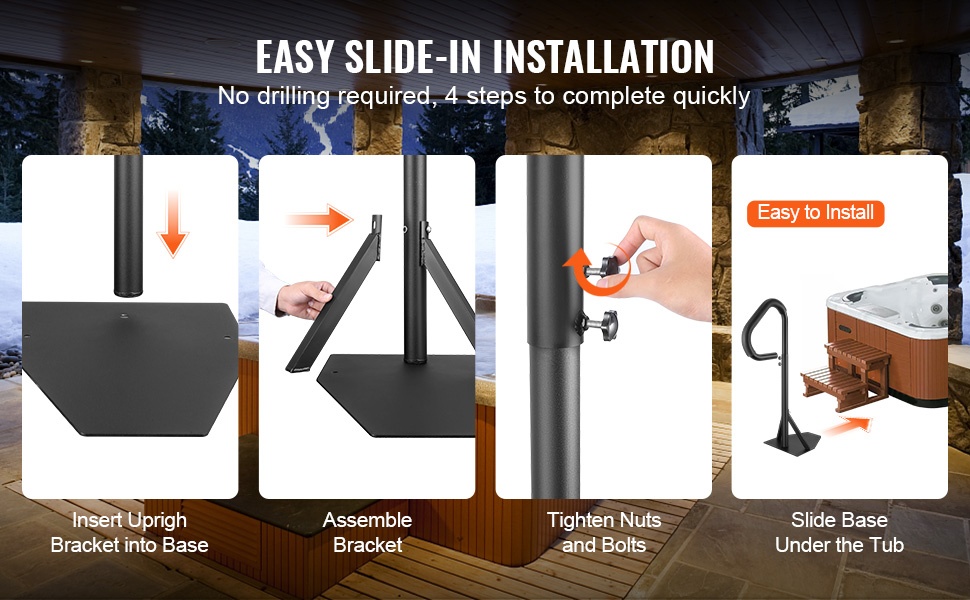 EASY SLIDE-IN INSTALLATION
No drilling required, 4 steps to complete quickly

Easy to Install

Insert Uprigh Bracket into Base

Assemble Bracket

Tighten Nuts and Bolts

Slide Base Under the Tub