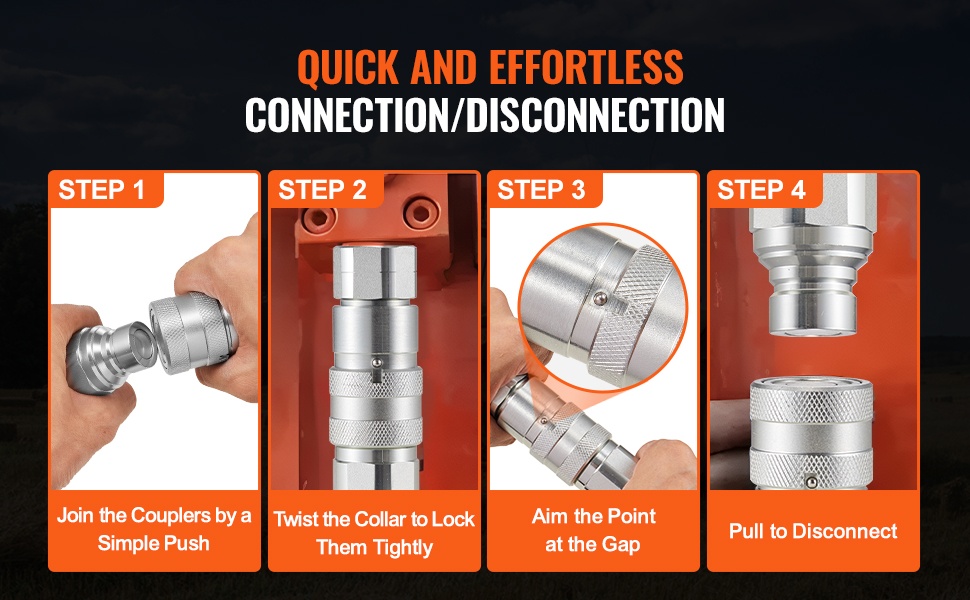 QUICK AND EFFORTLESS
CONNECTION/DISCONNECTION

STEP 1
Join the Couplers by a Simple Push

STEP 2
Twist the Collar to Lock Them Tightly

STEP 3
Aim the Point at the Gap

STEP 4
Pull to Disconnect