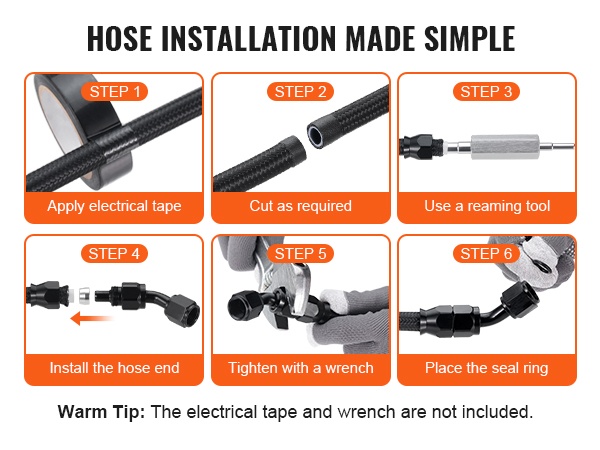 HOSE INSTALLATION MADE SIMPLE

STEP 1
Apply electrical tape

STEP 2
Cut as required

STEP 3
Use a reaming tool

STEP 4
Install the hose end

STEP 5
Tighten with a wrench

STEP 6
Place the seal ring

Warm Tip: The electrical tape and wrench are not included.