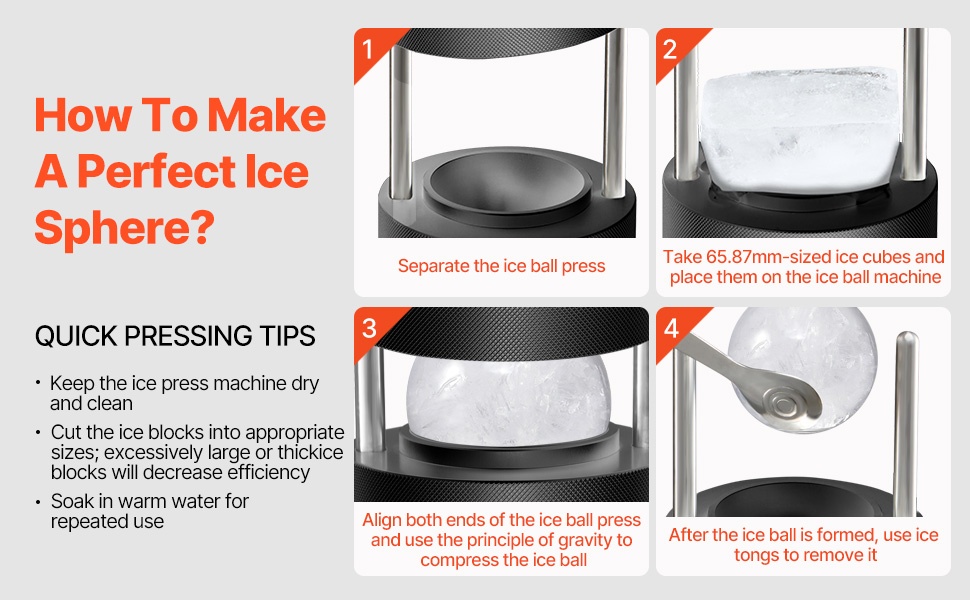 How To Make A Perfect Ice Sphere?

QUICK PRESSING TIPS

• Keep the ice press machine dry and clean
• Cut the ice blocks into appropriate sizes; excessively large or thickice blocks will decrease efficiency
• Soak in warm water for repeated use

1
Separate the ice ball press

2
Take 65.87mm-sized ice cubes and place them on the ice ball machine

3
Align both ends of the ice ball press and use the principle of gravity to compress the ice ball

4
After the ice ball is formed, use ice tongs to remove it