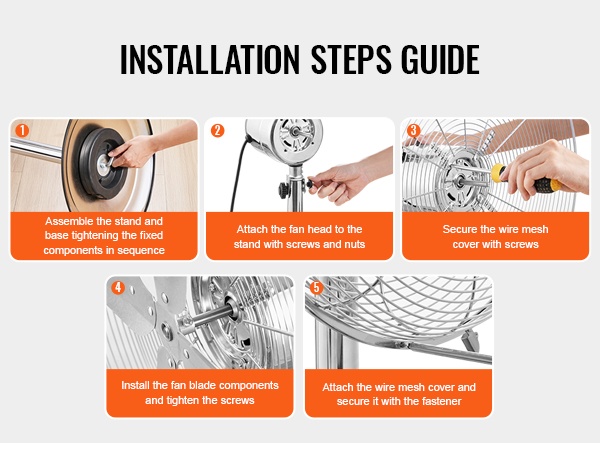 INSTALLATION STEPS GUIDE

1
Assemble the stand and base tightening the fixed components in sequence

2
Attach the fan head to the stand with screws and nuts

3
Secure the wire mesh cover with screws

4
Install the fan blade components and tighten the screws

5
Attach the wire mesh cover and secure it with the fastener