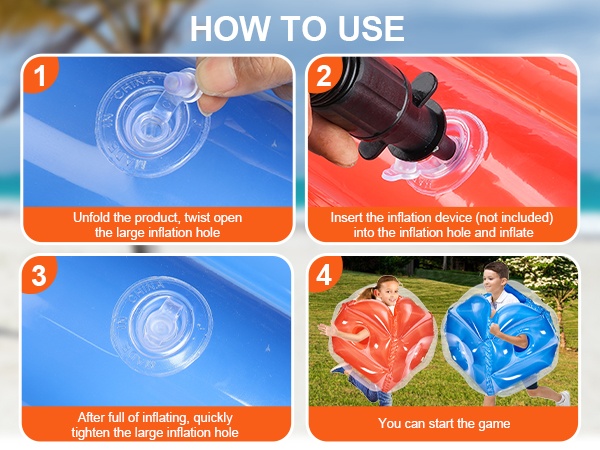 HOW TO USE

1

MADE IN CHINA

Unfold the product, twist open the large inflation hole

2

Insert the inflation device (not included) into the inflation hole and inflate

3

MADE IN CHINA

After full of inflating, quickly tighten the large inflation hole

4

You can start the game