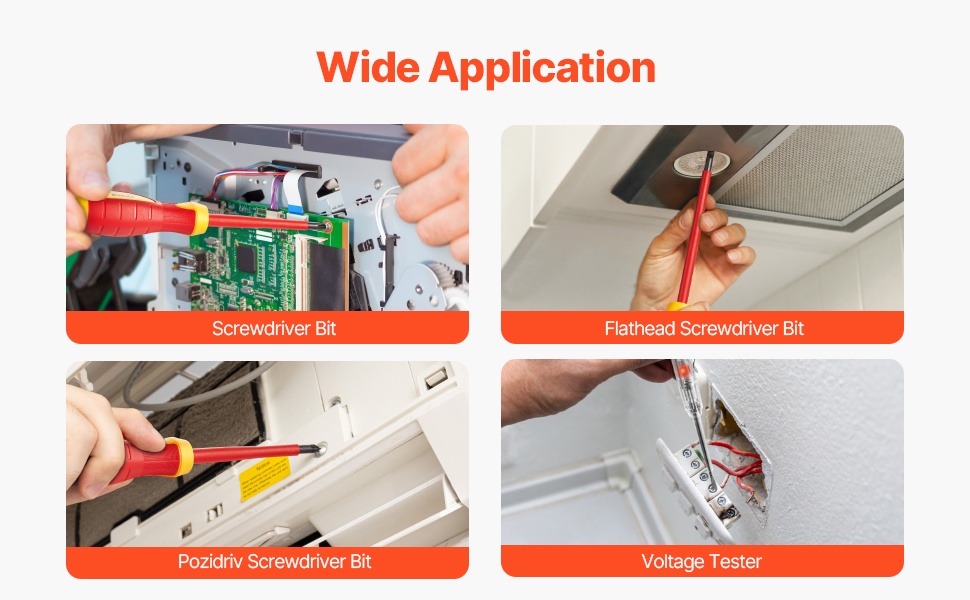 Wide Application

Screwdriver Bit

Flathead Screwdriver Bit

Pozidriv Screwdriver Bit

Voltage Tester